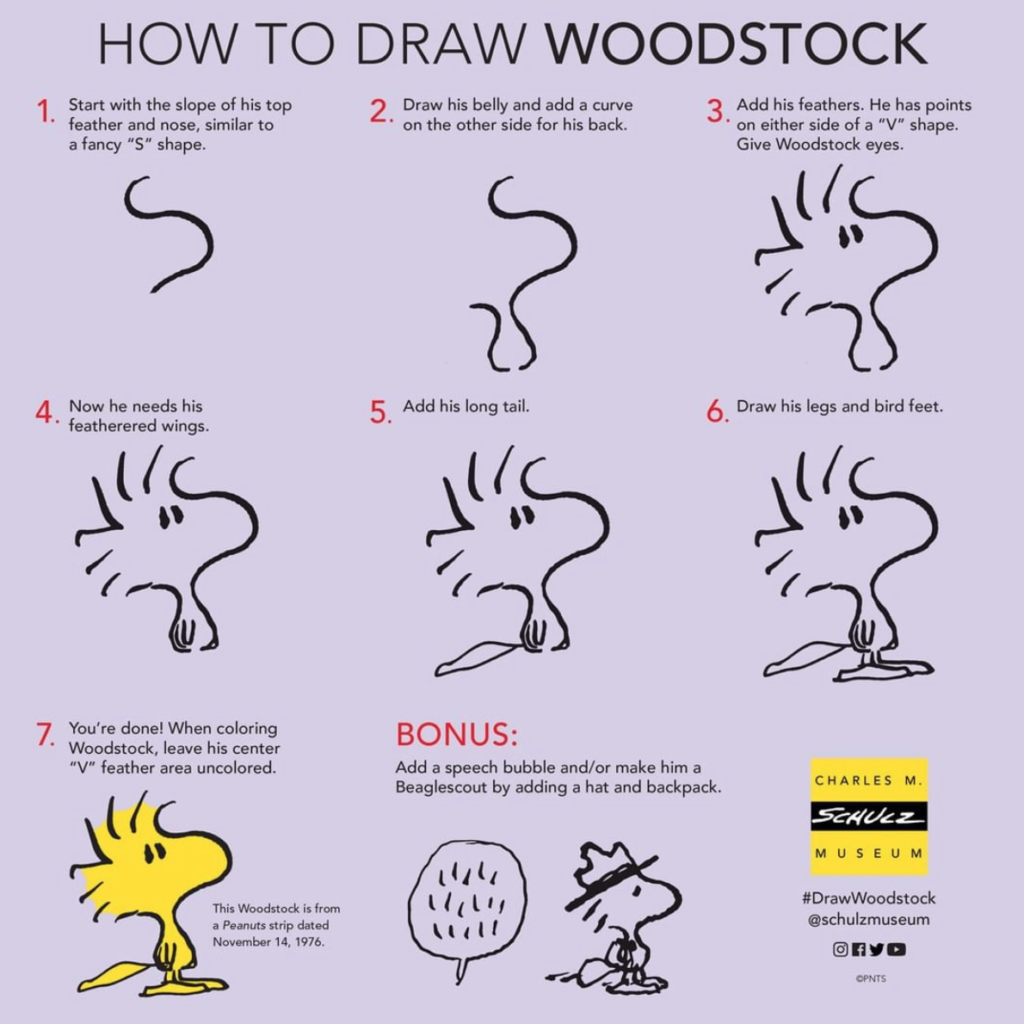 HOW TO DRAW WOODSTOCK

1. Start with the slope of his top feather and nose, similar to a fancy "S" shape.

2. Draw his belly and add a curve on the other side for his back.

3. Add his feathers. He has points on either side of a "V" shape. Give Woodstock eyes.

4. Now he needs his featherered wings.

5. Add his long tail.

6. Draw his legs and bird feet.

7. You're done! When coloring Woodstock, leave his center "V" feather area uncolored.

This Woodstock is from a Peanuts strip dated November 14, 1976.

BONUS:
Add a speech bubble and/or make him a Beaglescout by adding a hat and backpack.

CHARLES M.
SCHULZ
MUSEUM

#DrawWoodstock
@schulzmuseum

©PNTS